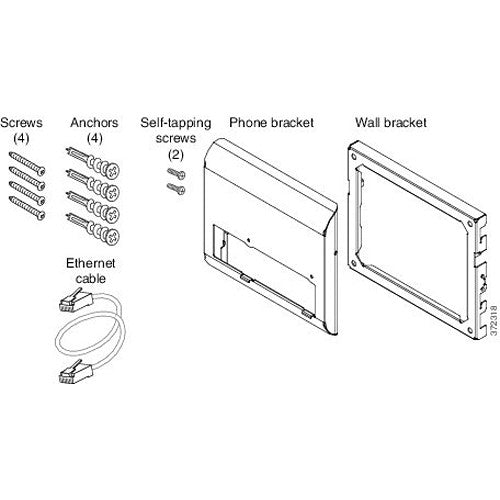 Screws
(4)

Anchors
(4)

Self-tapping
screws
(2)

Phone bracket

Wall bracket

Ethernet
cable

372318