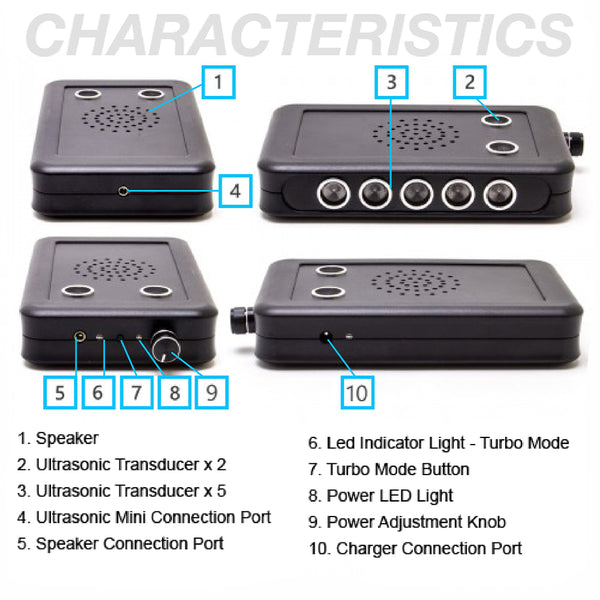 CHARACTERISTICS

1

3

2

4

5 6 7 8 9

10

1. Speaker
2. Ultrasonic Transducer x 2
3. Ultrasonic Transducer x 5
4. Ultrasonic Mini Connection Port
5. Speaker Connection Port

6. Led Indicator Light - Turbo Mode
7. Turbo Mode Button
8. Power LED Light
9. Power Adjustment Knob
10. Charger Connection Port